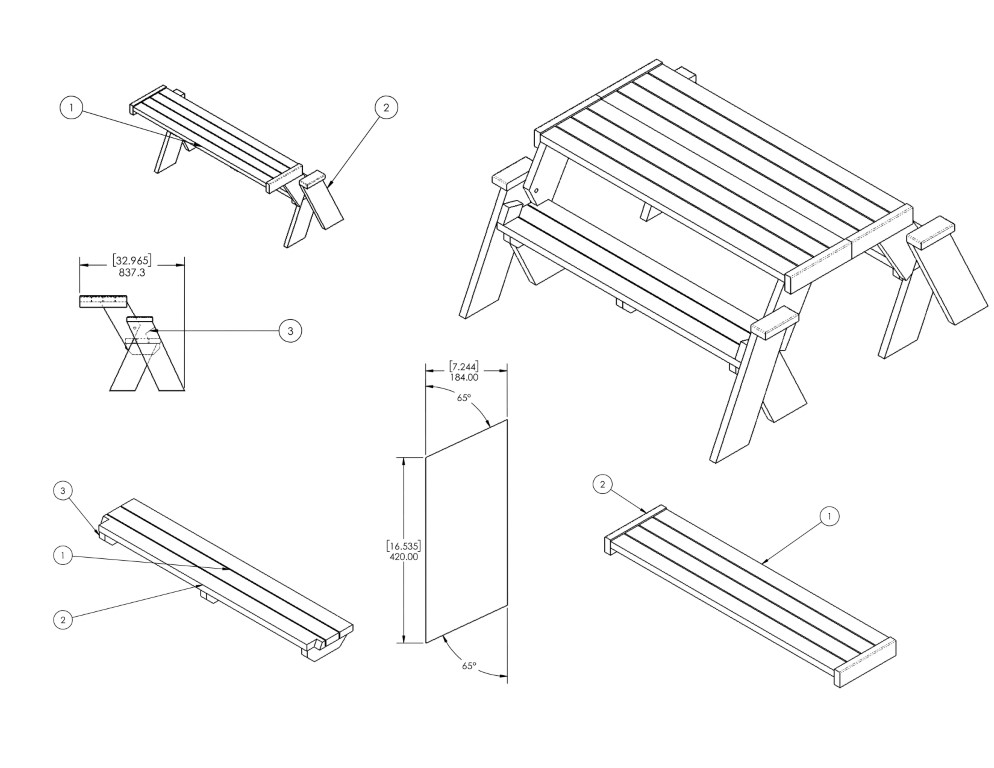 1

2

[32.965]
837.3

3

[7.244]
184.00

65°

[16.535]
420.00

65°

3

1

2

2

1